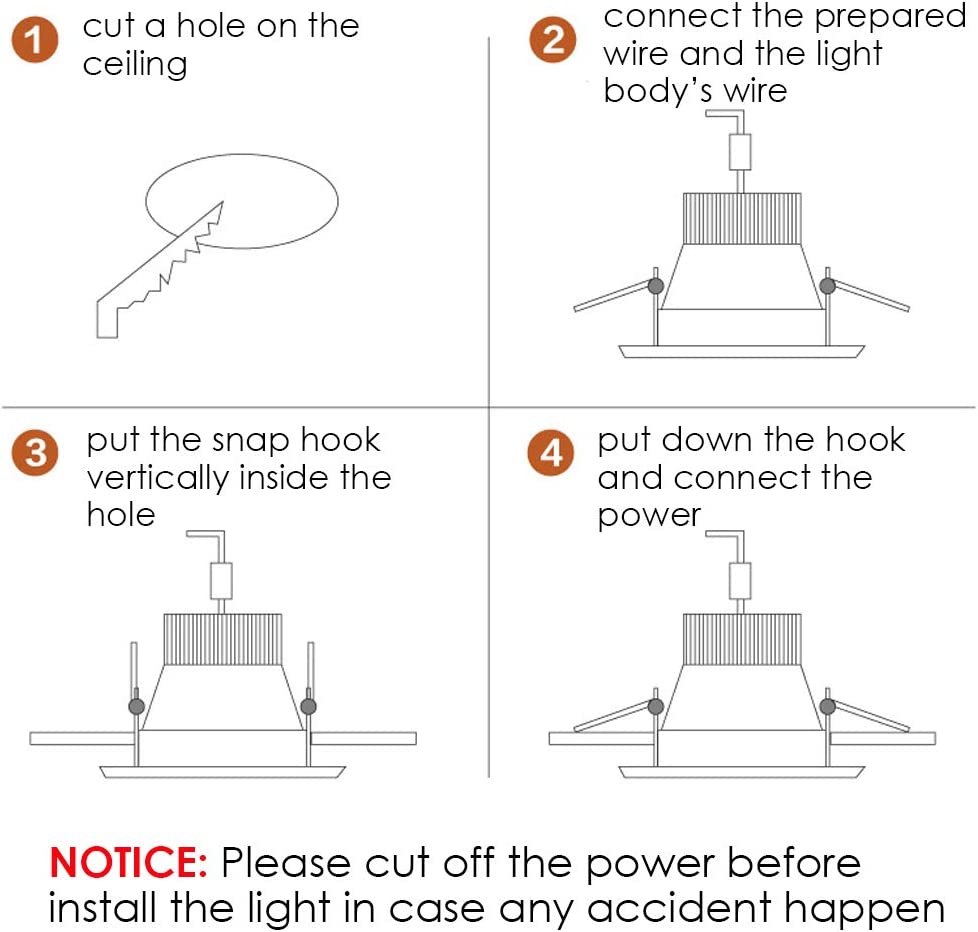 1 cut a hole on the ceiling

2 connect the prepared wire and the light body's wire

3 put the snap hook vertically inside the hole

4 put down the hook and connect the power

NOTICE: Please cut off the power before install the light in case any accident happen