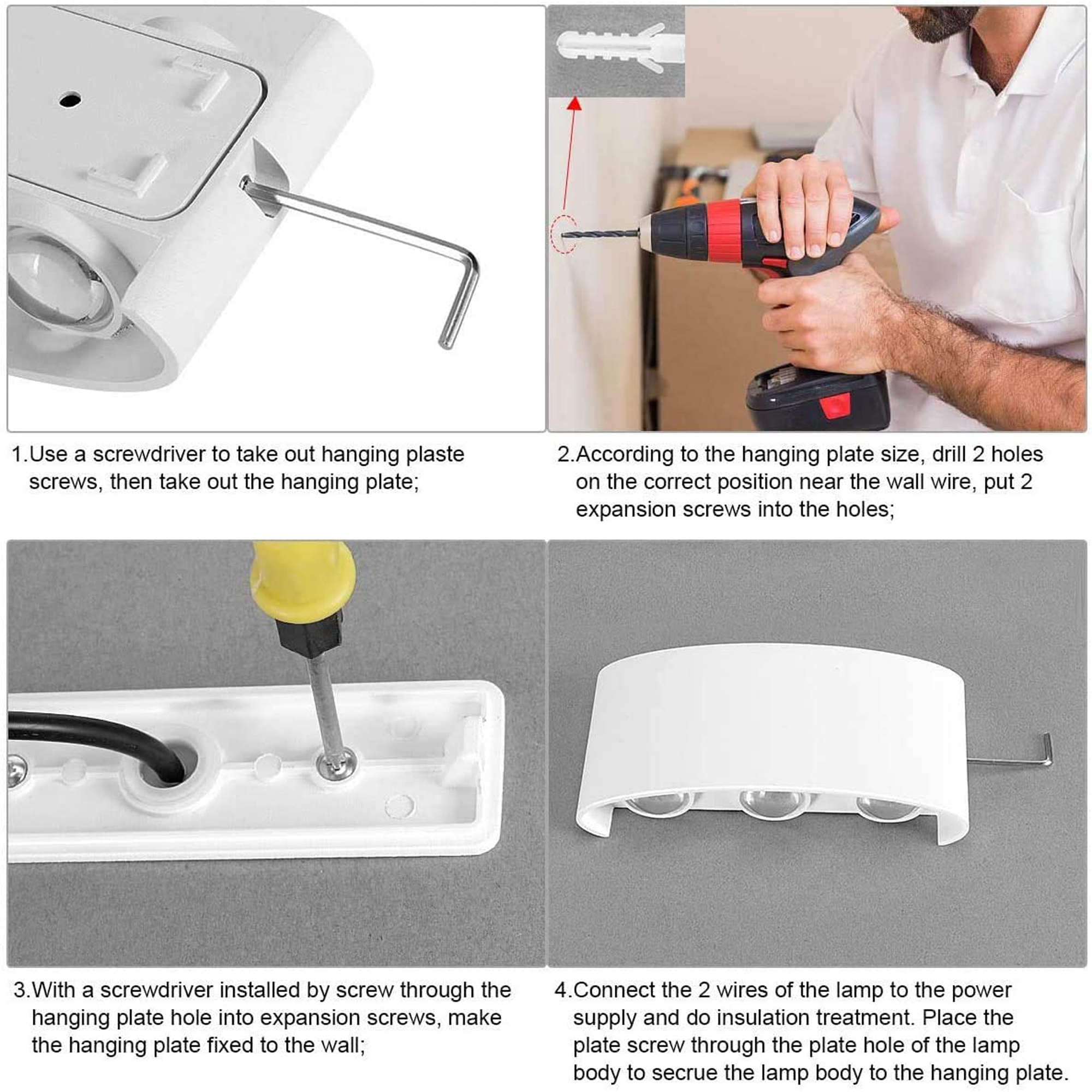 1.Use a screwdriver to take out hanging plaste screws, then take out the hanging plate;

2.According to the hanging plate size, drill 2 holes on the correct position near the wall wire, put 2 expansion screws into the holes;

3.With a screwdriver installed by screw through the hanging plate hole into expansion screws, make the hanging plate fixed to the wall;

4.Connect the 2 wires of the lamp to the power supply and do insulation treatment. Place the plate screw through the plate hole of the lamp body to secrue the lamp body to the hanging plate.