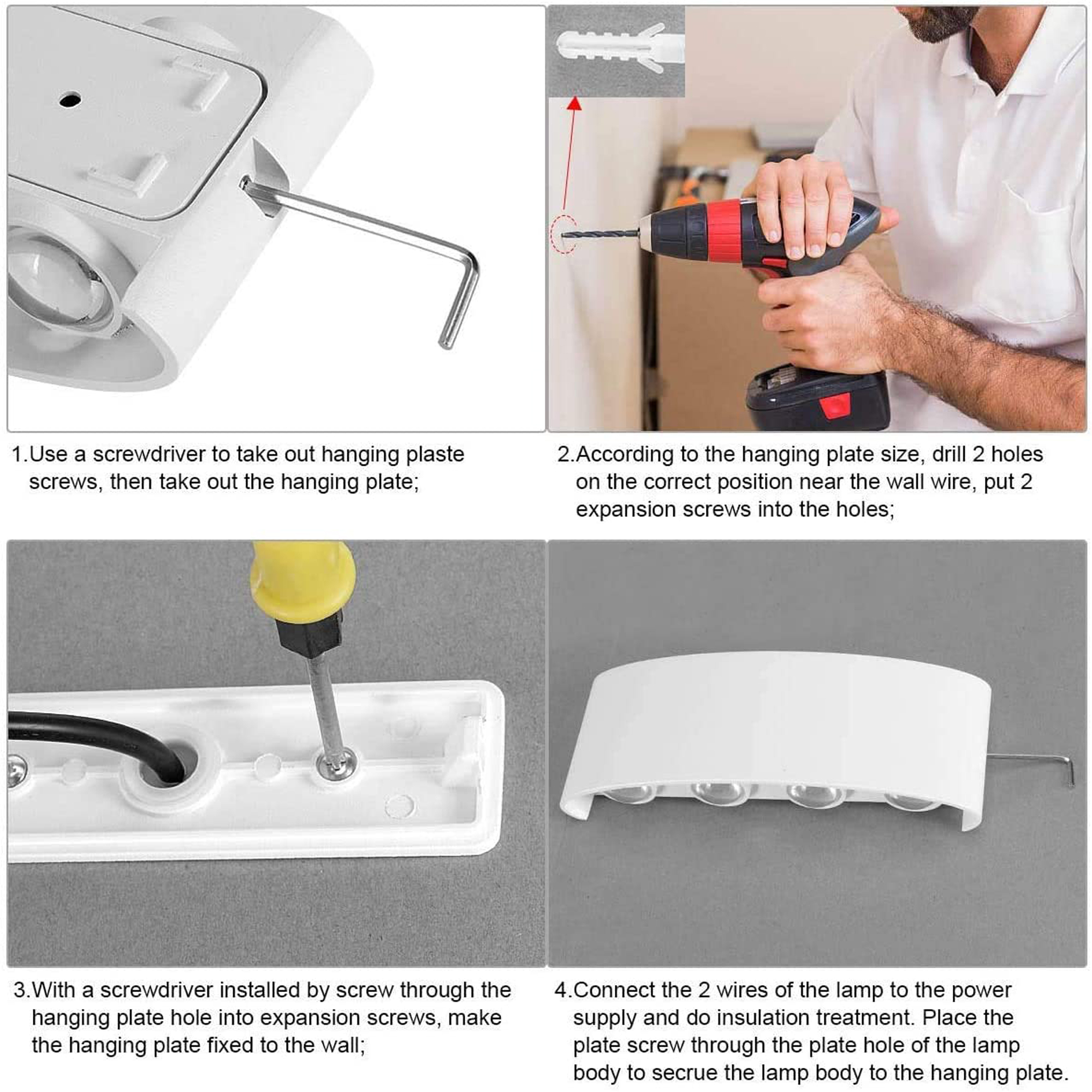 1.Use a screwdriver to take out hanging plaste screws, then take out the hanging plate;

2.According to the hanging plate size, drill 2 holes on the correct position near the wall wire, put 2 expansion screws into the holes;

3.With a screwdriver installed by screw through the hanging plate hole into expansion screws, make the hanging plate fixed to the wall;

4.Connect the 2 wires of the lamp to the power supply and do insulation treatment. Place the plate screw through the plate hole of the lamp body to secrue the lamp body to the hanging plate.